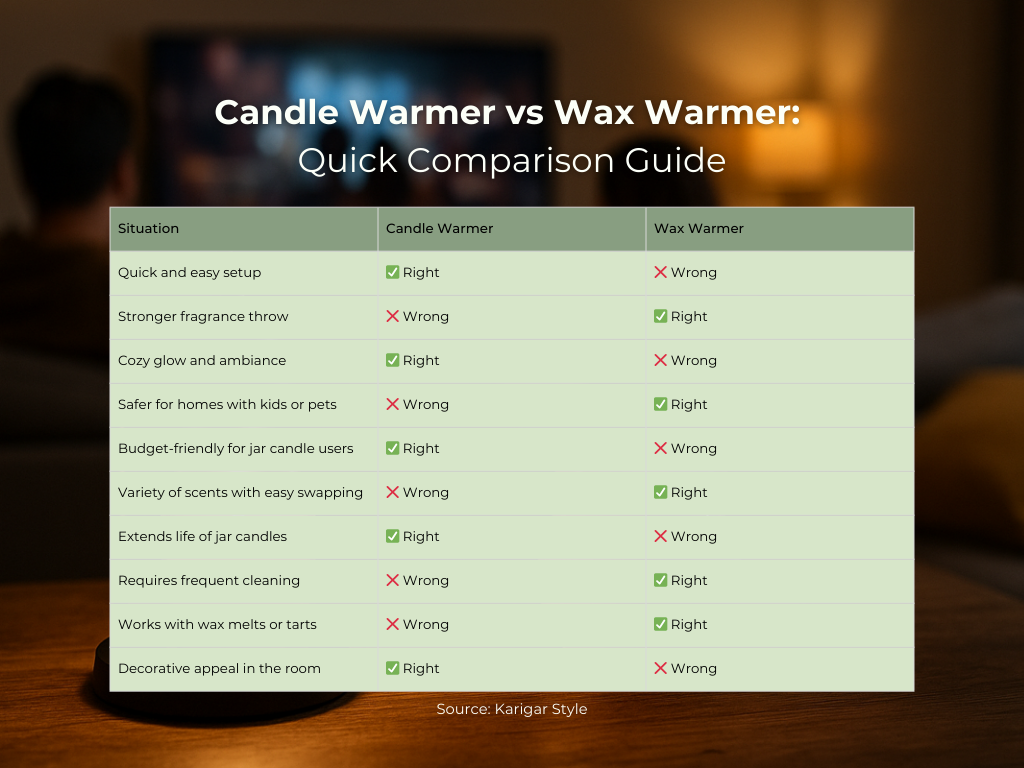 Candle Warmer vs Wax Warmer:
Quick Comparison Guide

| Situation | Candle Warmer | Wax Warmer |
|---|---|---|
| Quick and easy setup | ✅ Right | ❌ Wrong |
| Stronger fragrance throw | ❌ Wrong | ✅ Right |
| Cozy glow and ambiance | ✅ Right | ❌ Wrong |
| Safer for homes with kids or pets | ❌ Wrong | ✅ Right |
| Budget-friendly for jar candle users | ✅ Right | ❌ Wrong |
| Variety of scents with easy swapping | ❌ Wrong | ✅ Right |
| Extends life of jar candles | ✅ Right | ❌ Wrong |
| Requires frequent cleaning | ❌ Wrong | ✅ Right |
| Works with wax melts or tarts | ❌ Wrong | ✅ Right |
| Decorative appeal in the room | ✅ Right | ❌ Wrong |

Source: Karigar Style